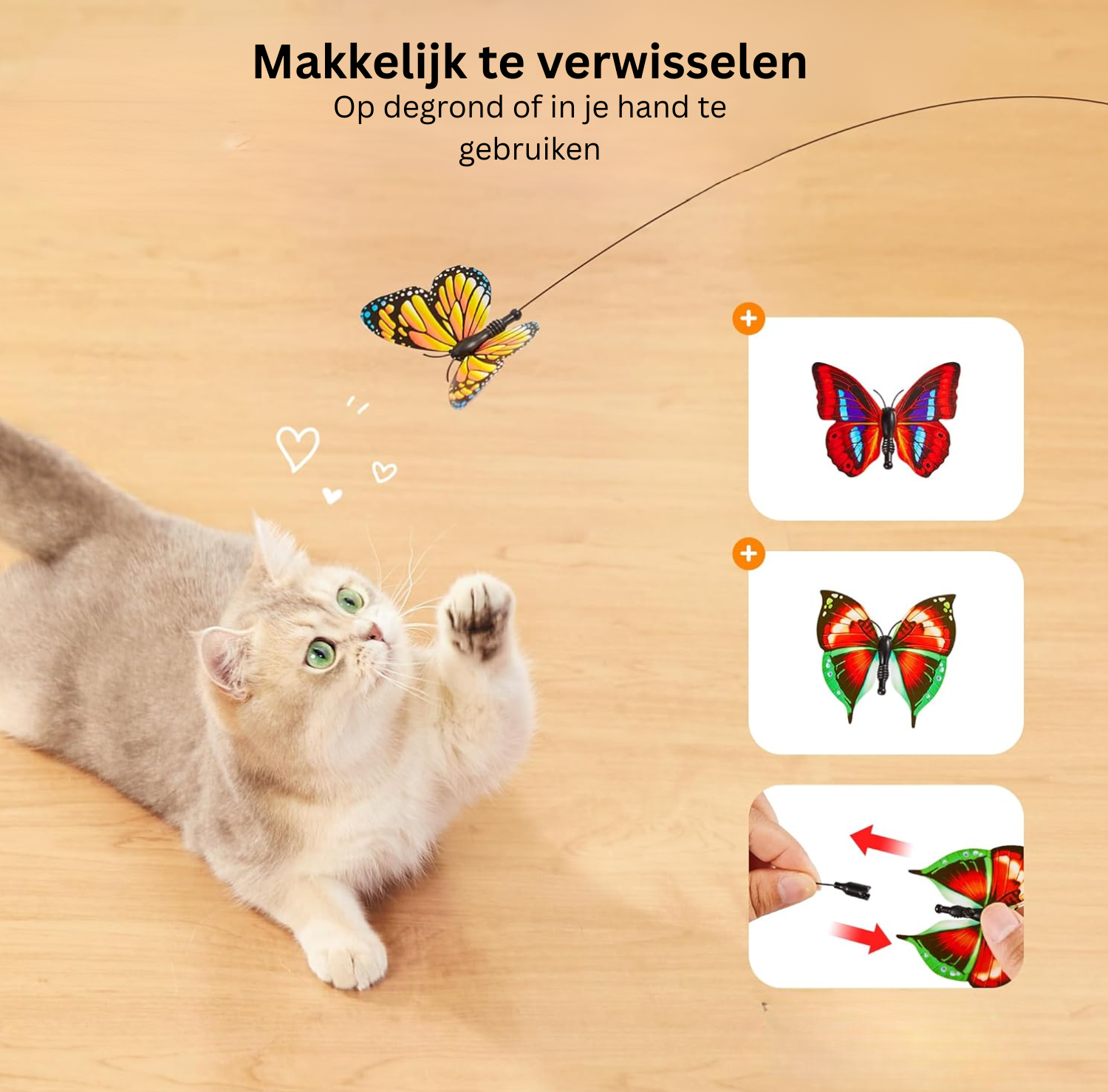 Makkelijk te verwisselen

Op degrond of in je hand te gebruiken